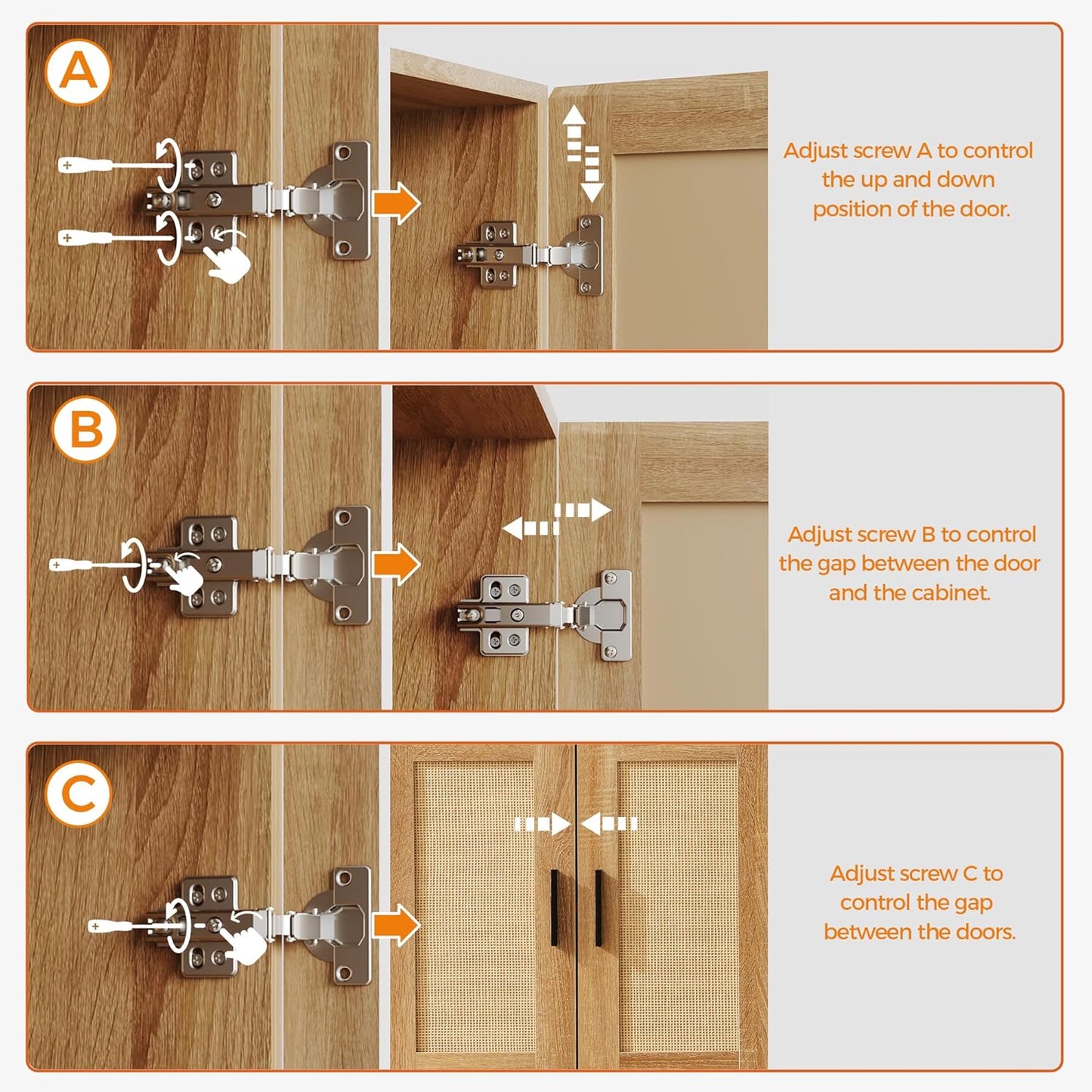 A

Adjust screw A to control the up and down position of the door.

B

Adjust screw B to control the gap between the door and the cabinet.

C

Adjust screw C to control the gap between the doors.